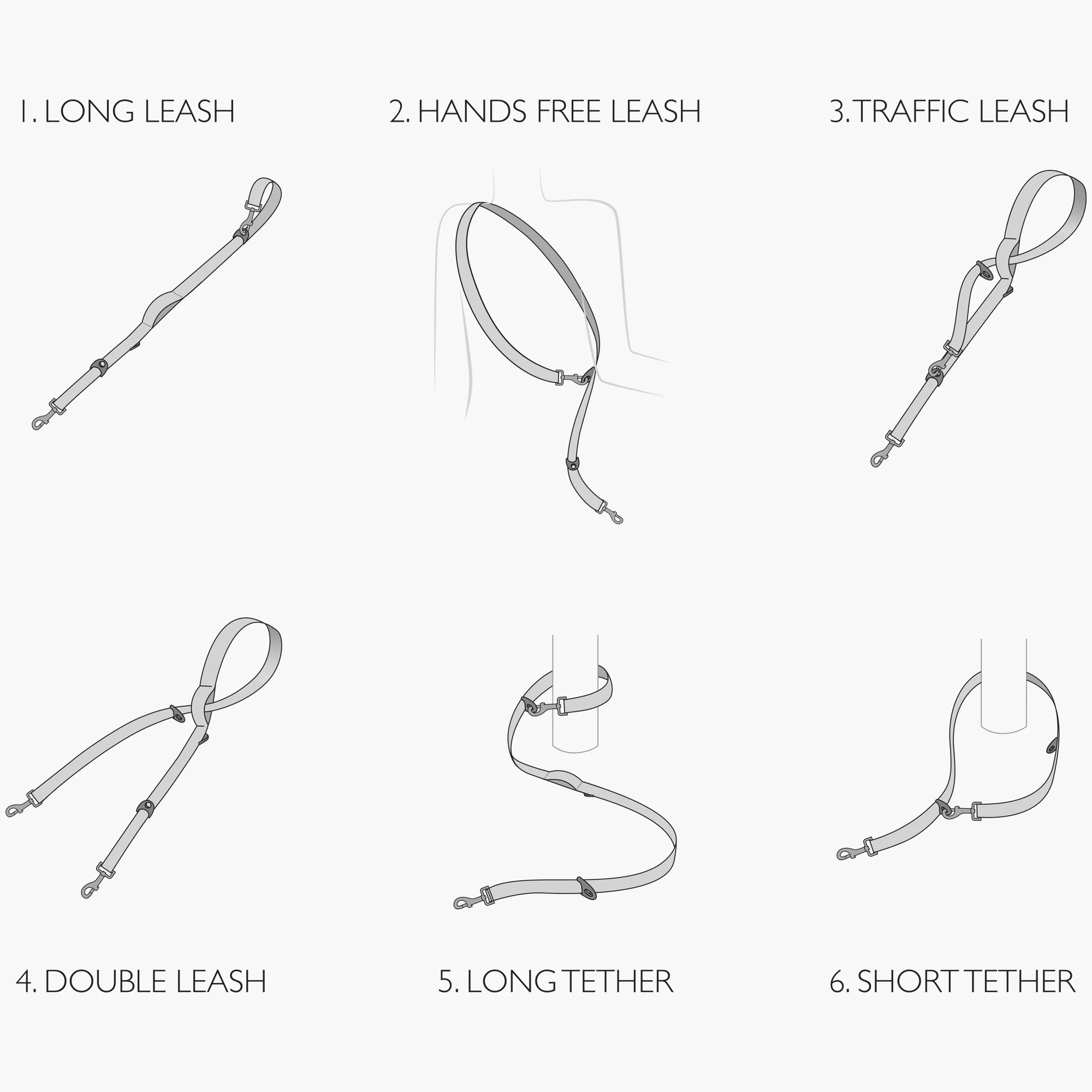 1. LONG LEASH

2. HANDS FREE LEASH

3. TRAFFIC LEASH

4. DOUBLE LEASH

5. LONG TETHER

6. SHORT TETHER